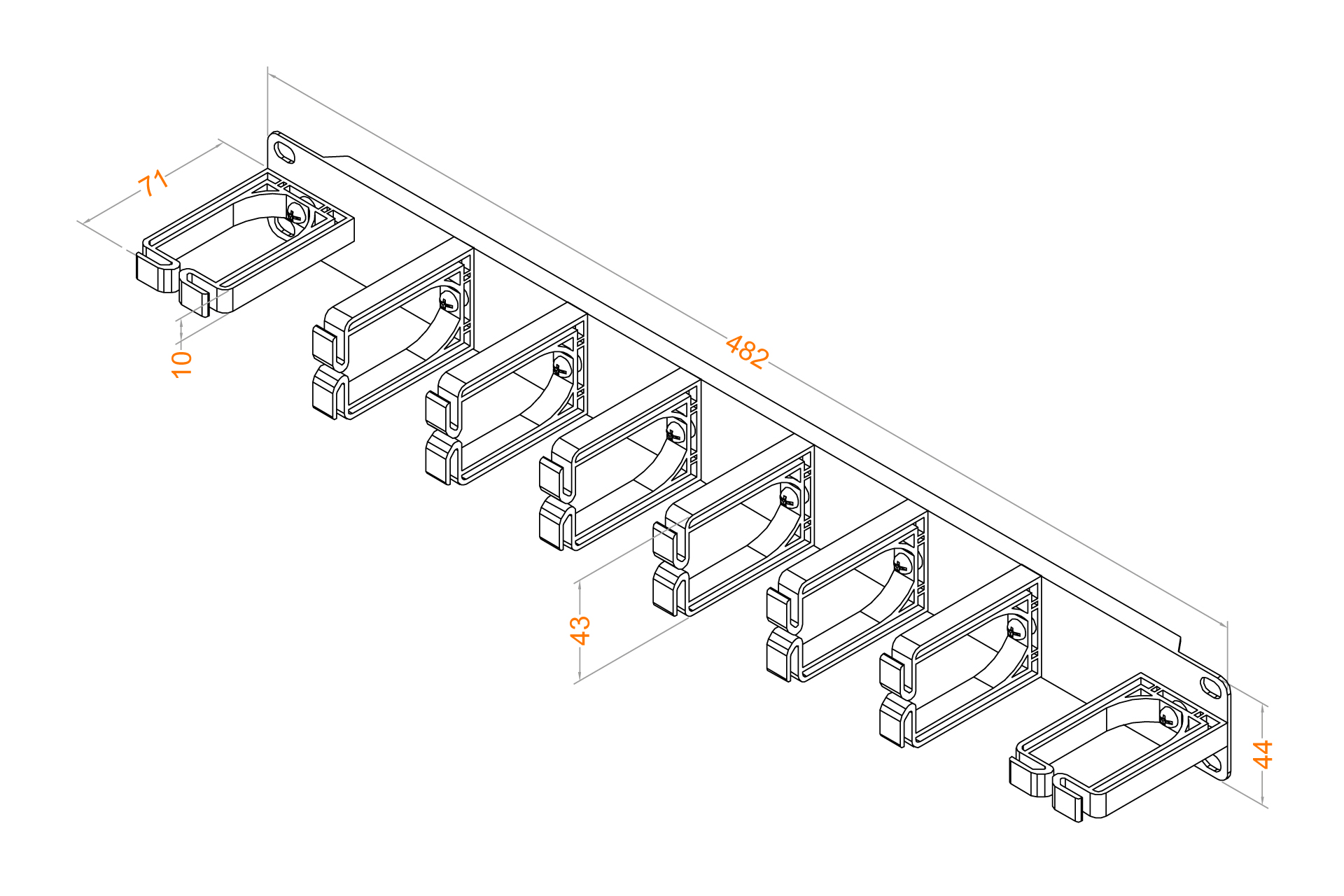 71
10
482
43
44