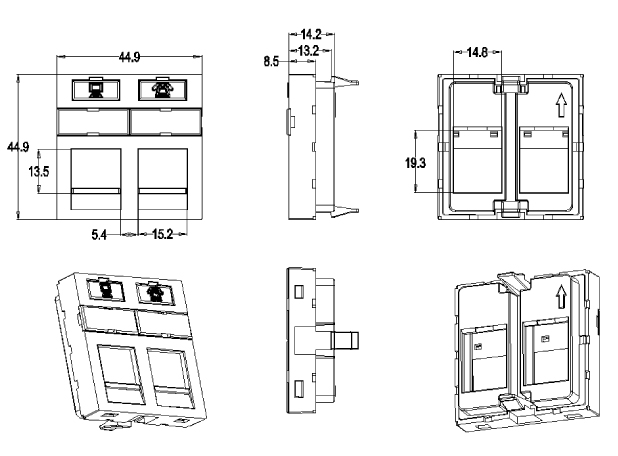 44.9
44.9
13.5
5.4
15.2
14.2
13.2
8.5
14.8
19.3