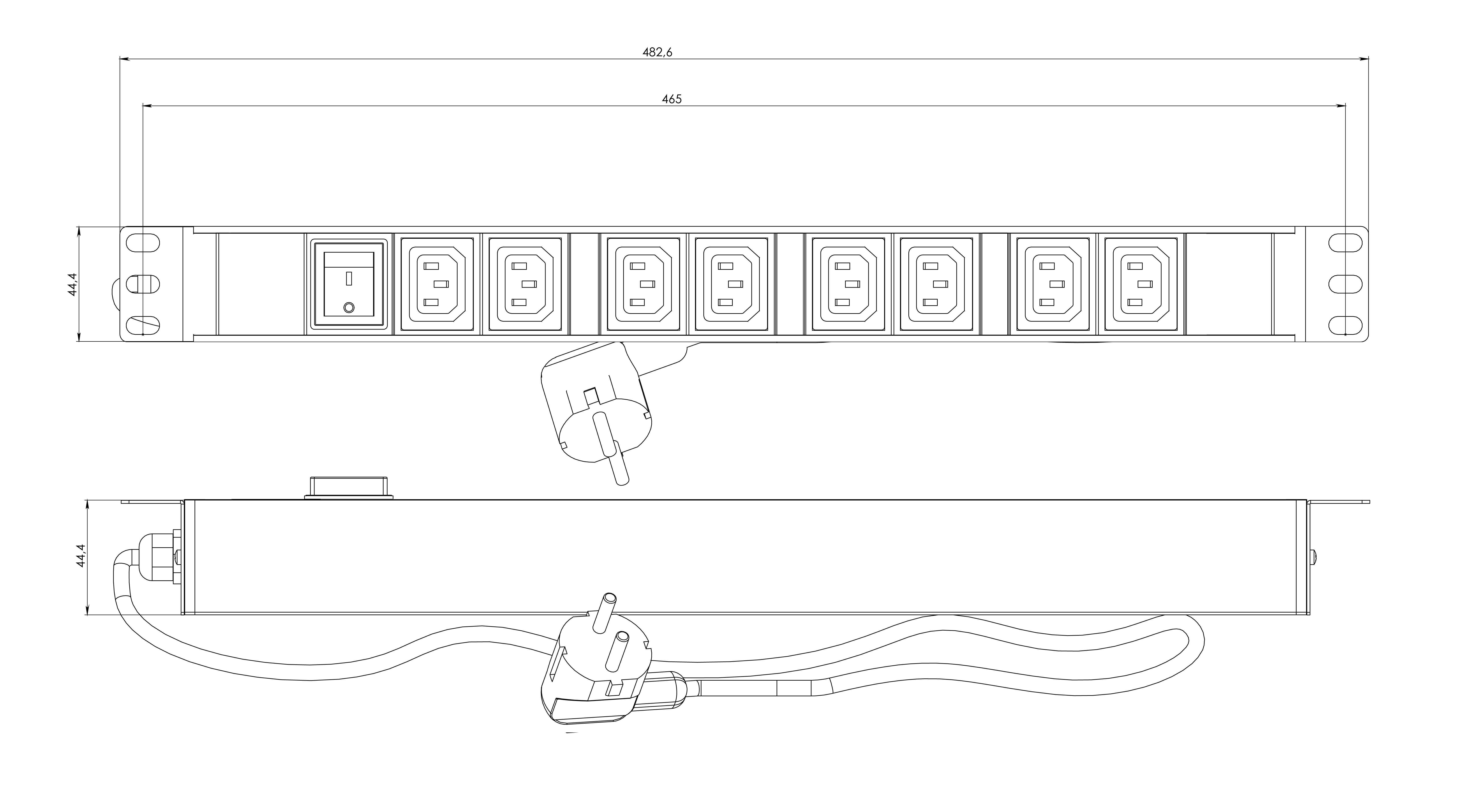 482,6

465

44,4

44,4