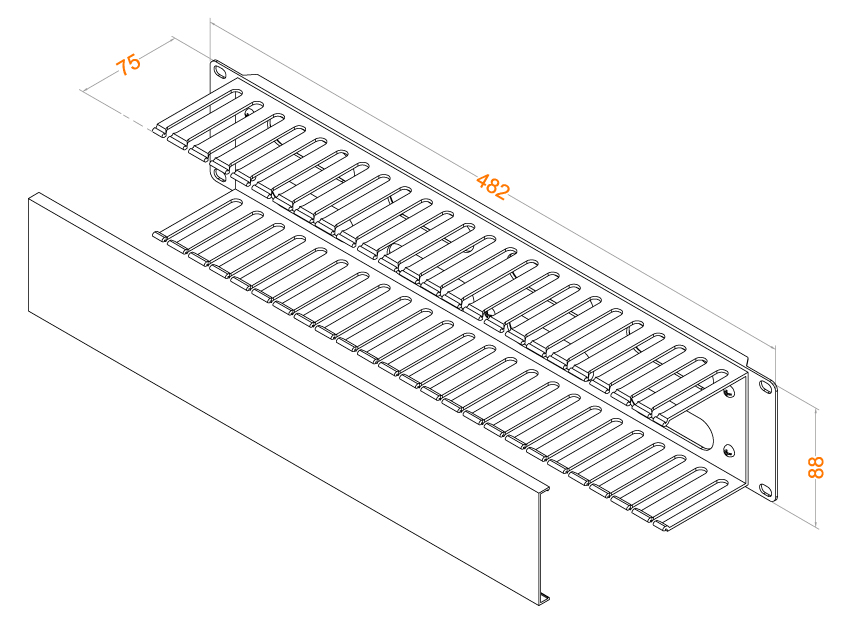 75
482
88