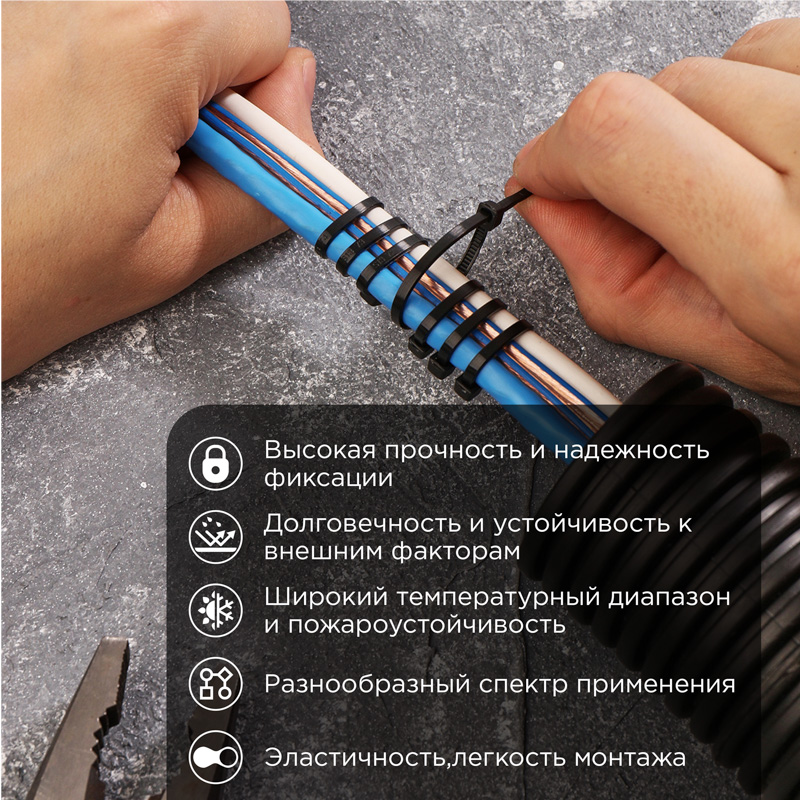 Высокая прочность и надежность фиксации

Долговечность и устойчивость к внешним факторам

Широкий температурный диапазон и пожароустойчивость

Разнообразный спектр применения

Эластичность,легкость монтажа