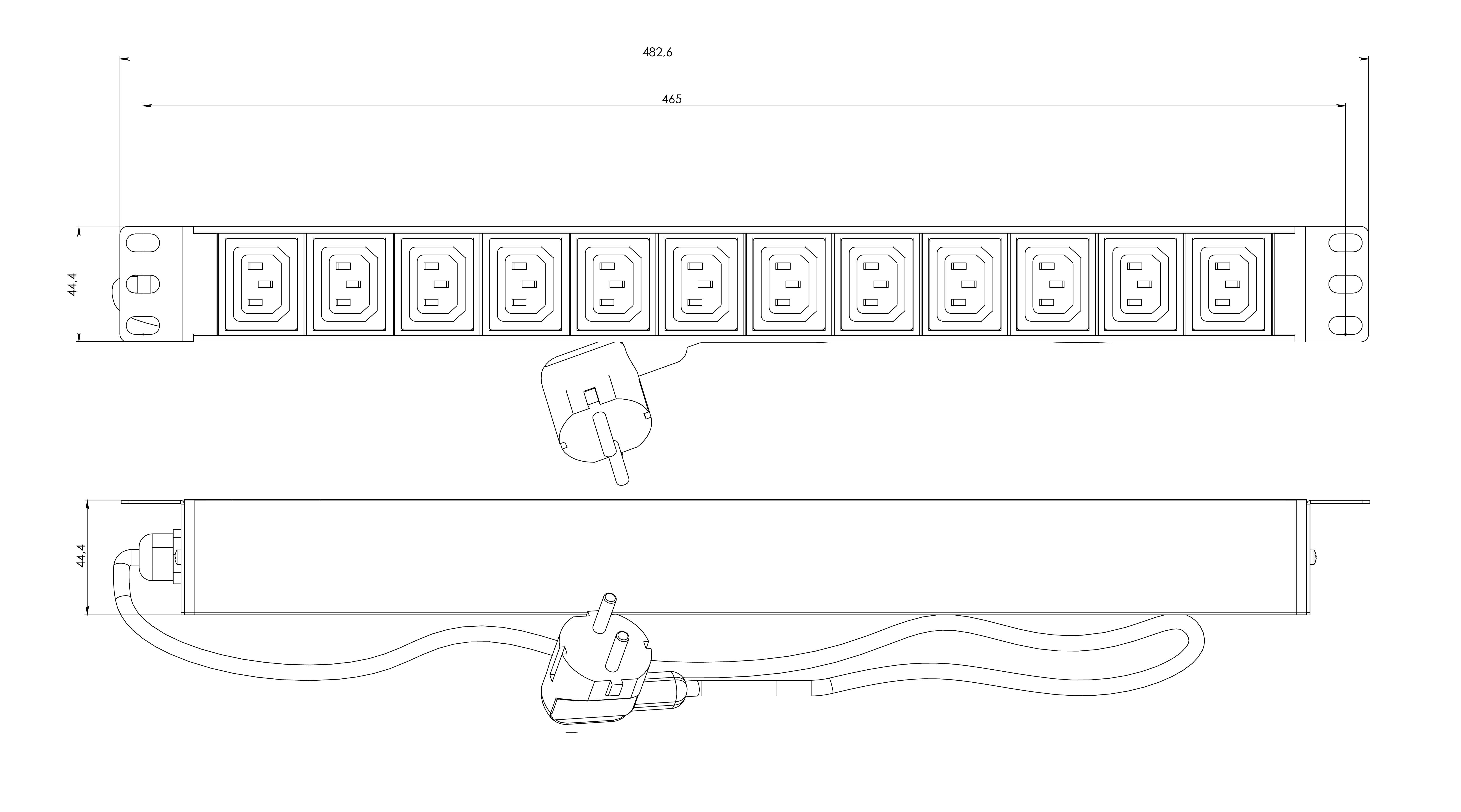 482,6

465

44,4

44,4