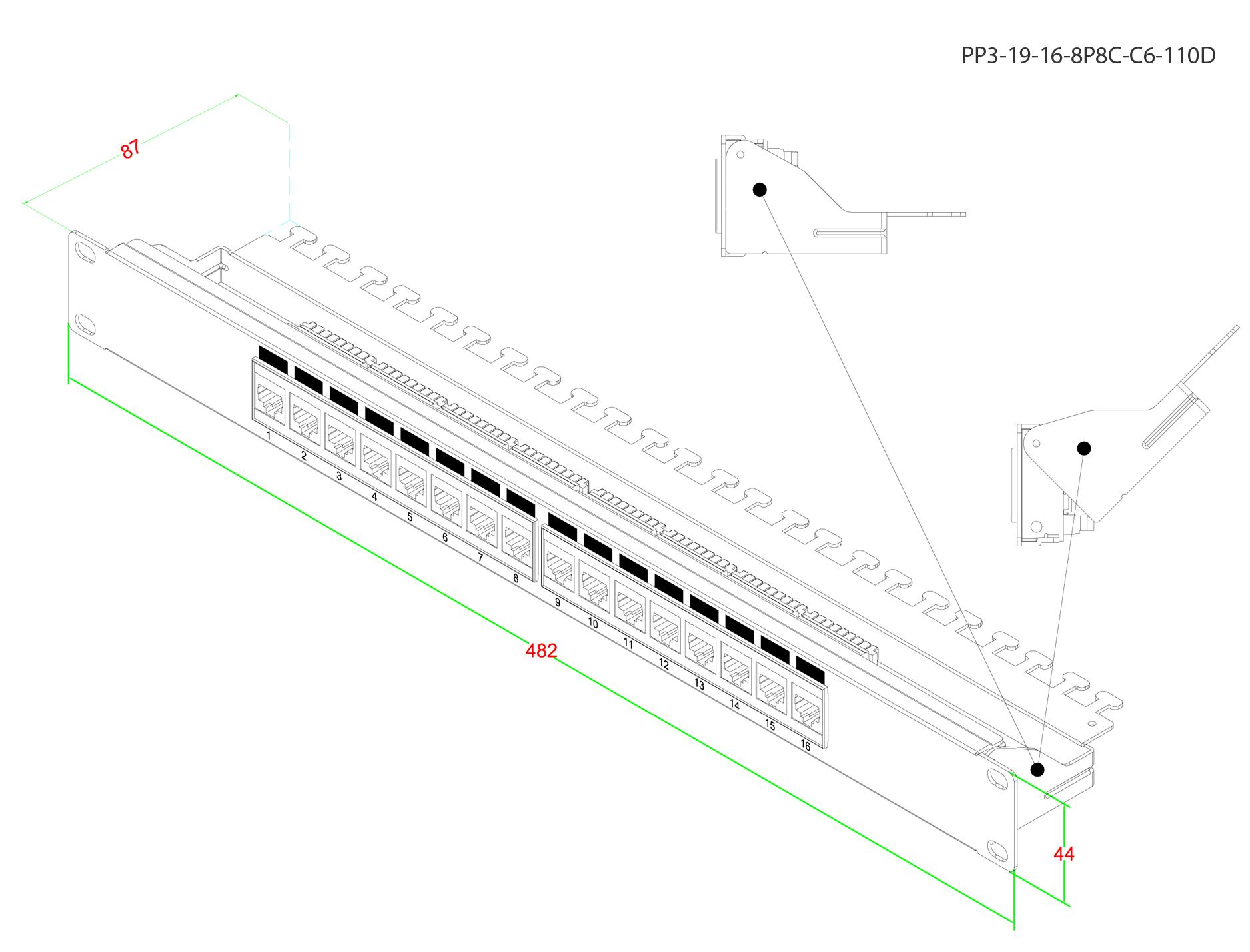 PP3-19-16-8P8C-C6-110D

87

1
2
3
4
5
6
7
8
9
10
11
12
13
14
15
16

482

44