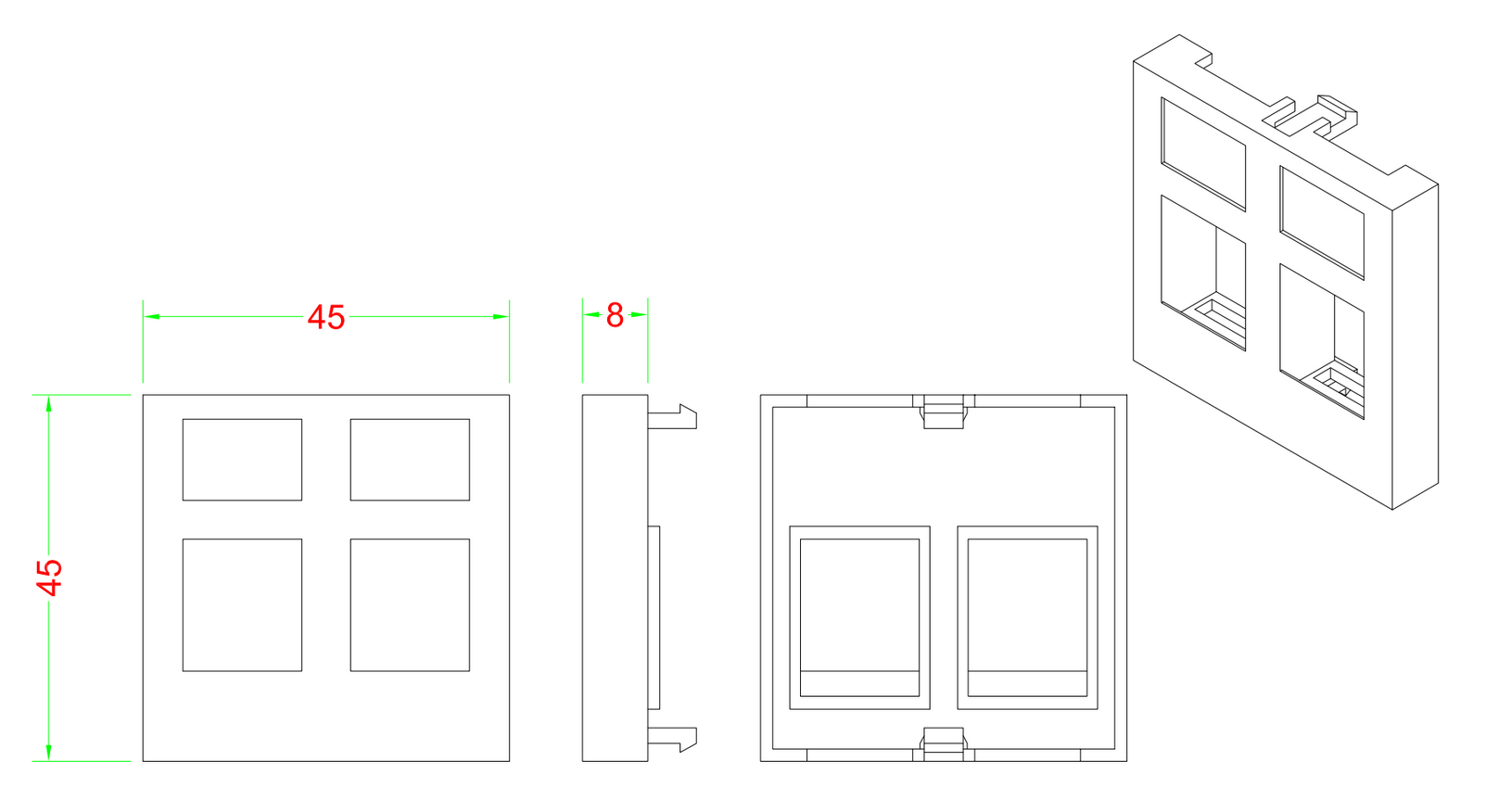 45

8

45