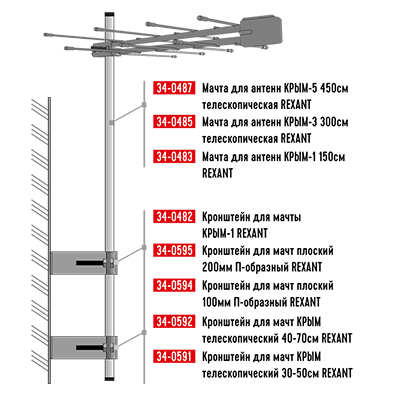 34-0487 Мачта для антенн КРЫМ-5 450см телескопическая REXANT

34-0485 Мачта для антенн КРЫМ-3 300см телескопическая REXANT

34-0483 Мачта для антенн КРЫМ-1 150см REXANT

34-0482 Кронштейн для мачты КРЫМ-1 REXANT

34-0595 Кронштейн для мачт плоский 200мм П-образный REXANT

34-0594 Кронштейн для мачт плоский 100мм П-образный REXANT

34-0592 Кронштейн для мачт КРЫМ телескопический 40-70см REXANT

34-0591 Кронштейн для мачт КРЫМ телескопический 30-50см REXANT