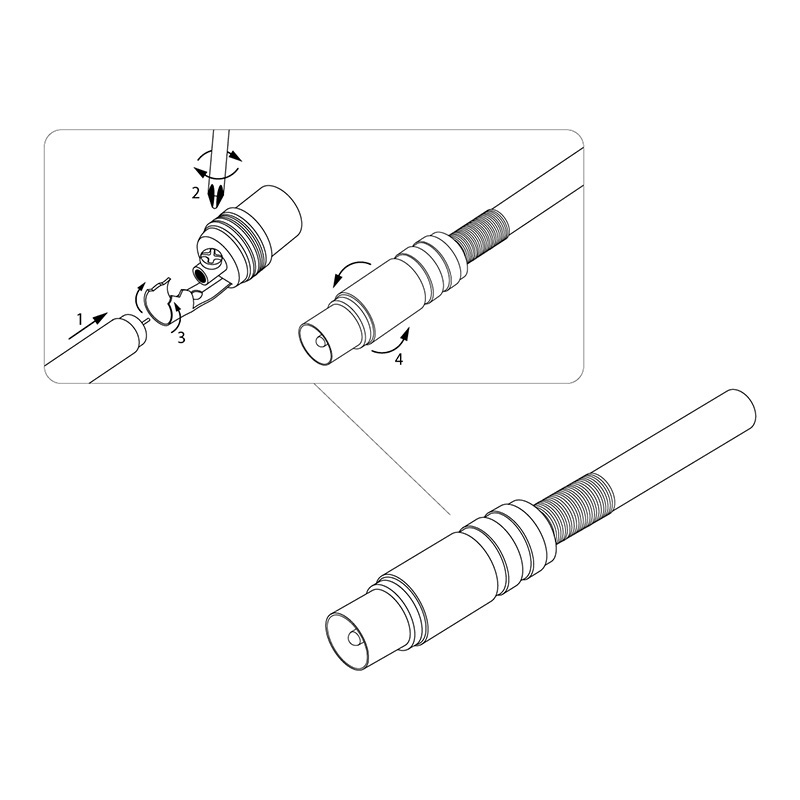 2

1

3

4