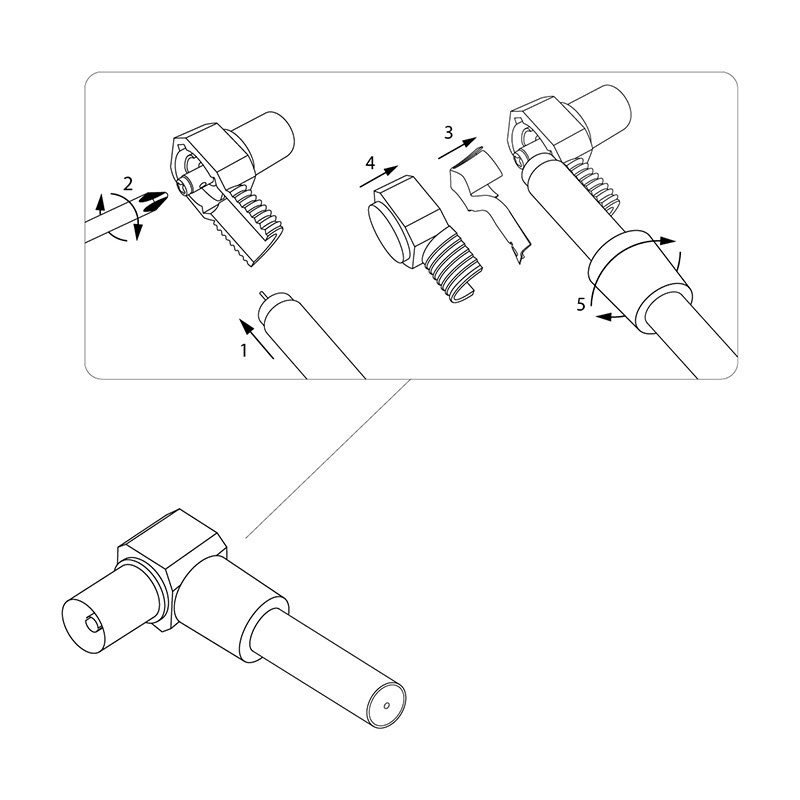 2
4
3
1
5