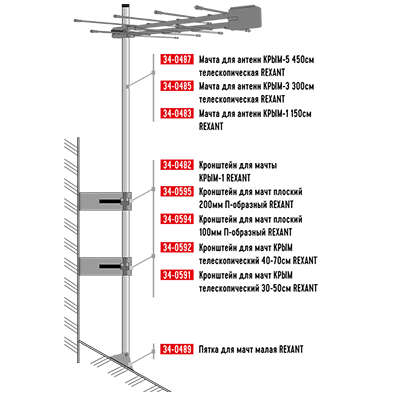 34-0487 Мачта для антенн КРЫМ-5 450см телескопическая REXANT

34-0485 Мачта для антенн КРЫМ-3 300см телескопическая REXANT

34-0483 Мачта для антенн КРЫМ-1 150см REXANT

34-0482 Кронштейн для мачты КРЫМ-1 REXANT

34-0595 Кронштейн для мачт плоский 200мм П-образный REXANT

34-0594 Кронштейн для мачт плоский 100мм П-образный REXANT

34-0592 Кронштейн для мачт КРЫМ телескопический 40-70см REXANT

34-0591 Кронштейн для мачт КРЫМ телескопический 30-50см REXANT

34-0489 Пятка для мачт малая REXANT