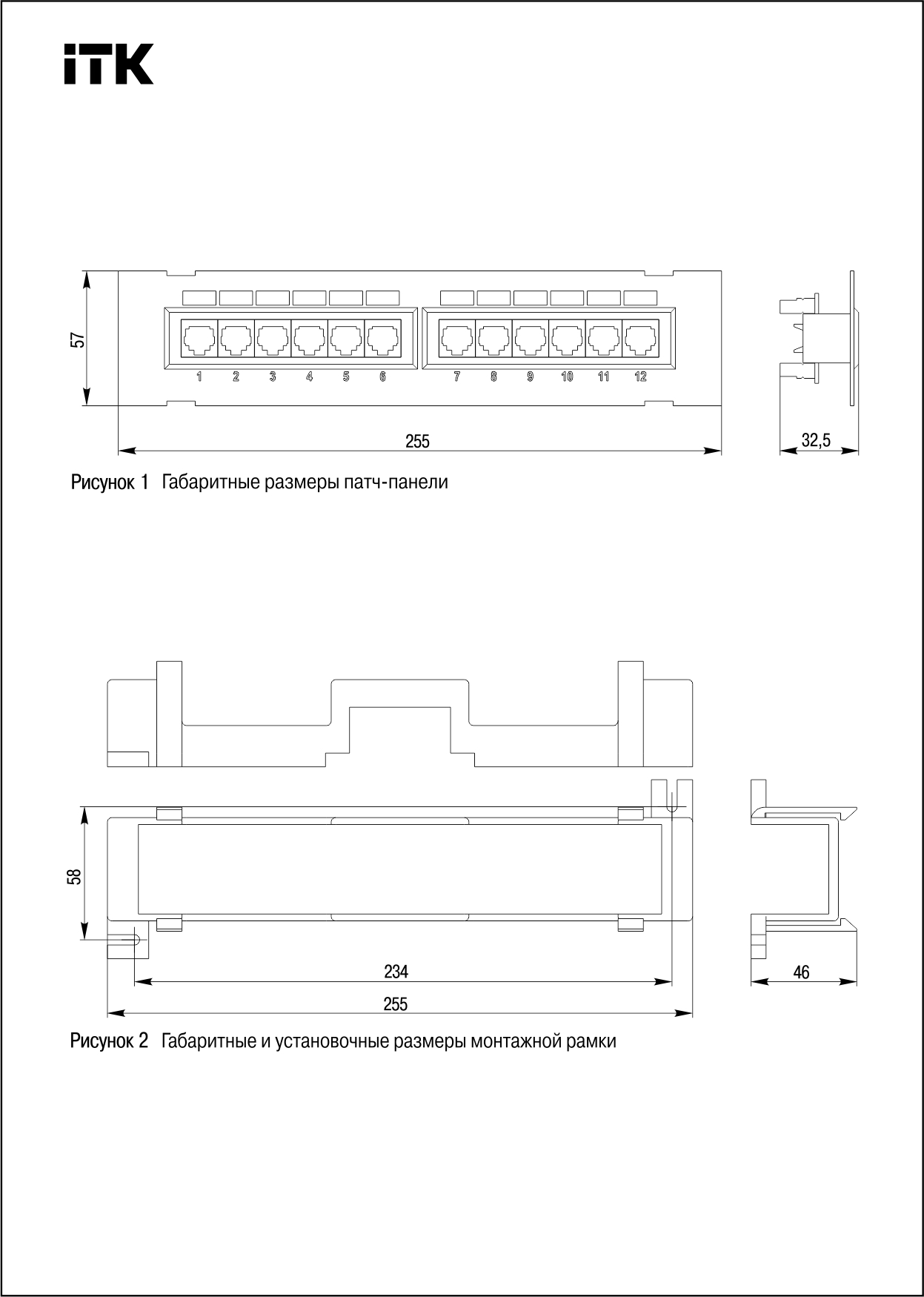 iTK

57

1 2 3 4 5 6 7 8 9 10 11 12

255

32,5

Рисунок 1 Габаритные размеры патч-панели

58

234

255

46

Рисунок 2 Габаритные и установочные размеры монтажной рамки