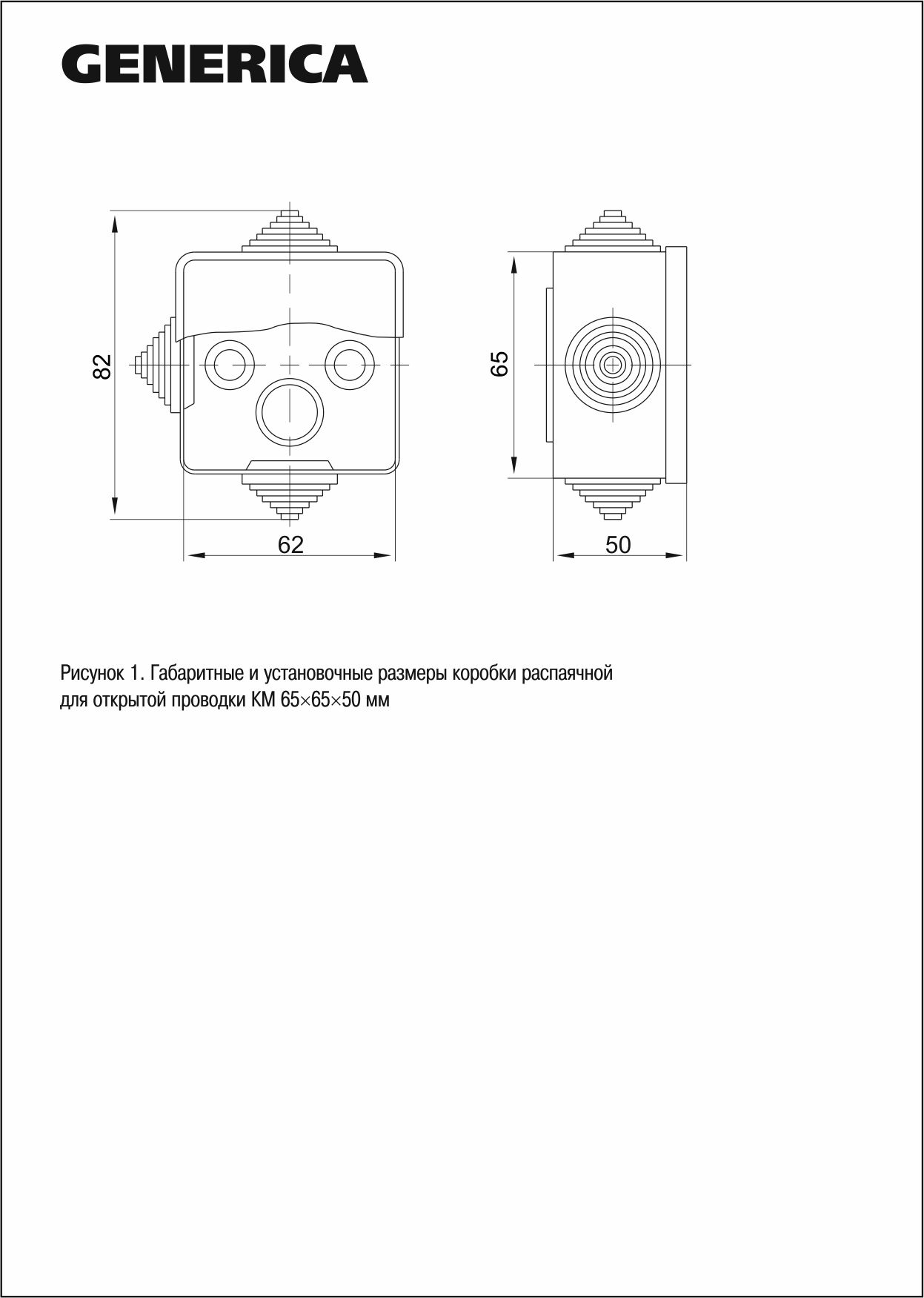 GENERICA

82

62

65

50

Рисунок 1. Габаритные и установочные размеры коробки распаячной для открытой проводки КМ 65×65×50 мм